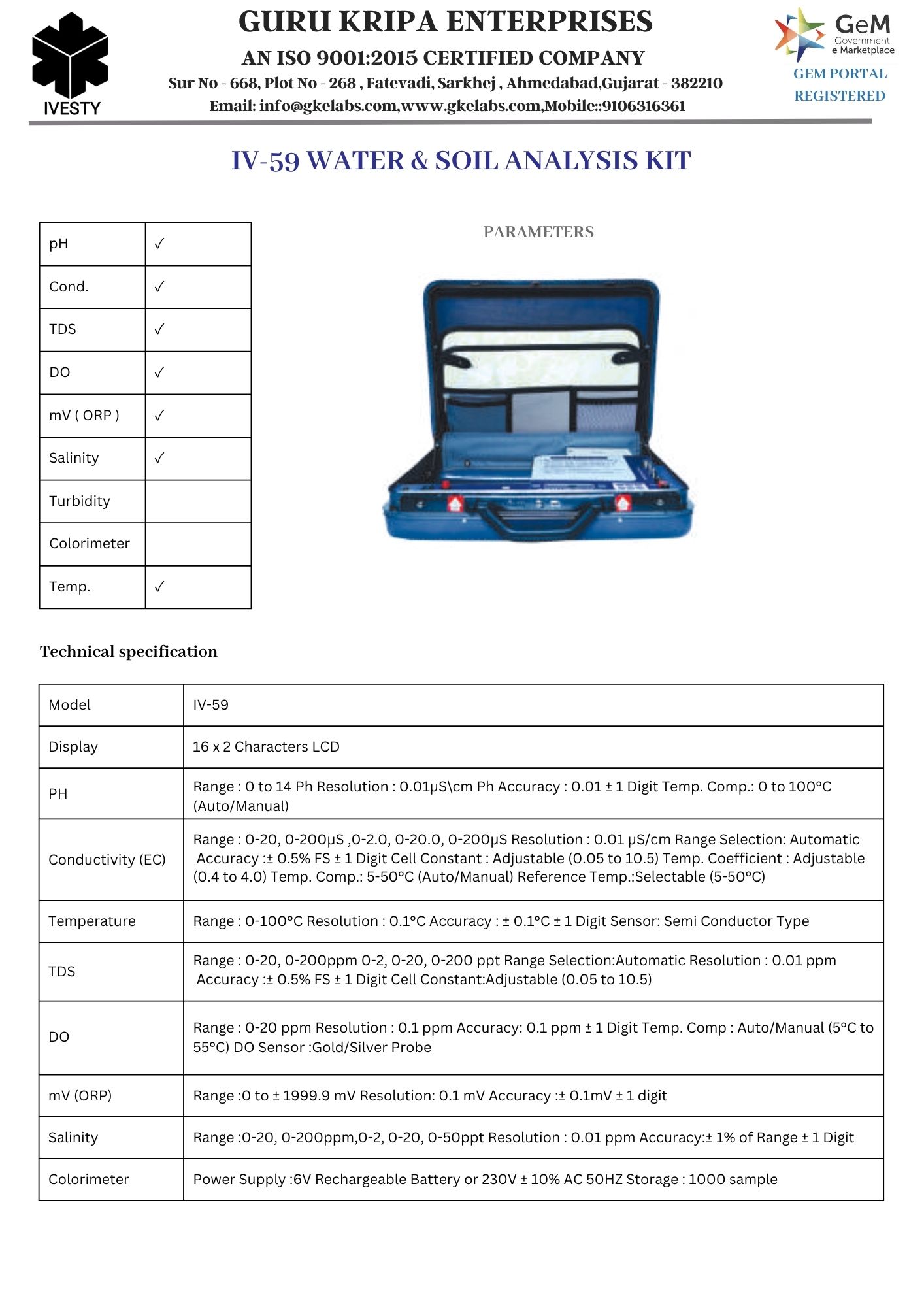 IVESTY

GURU KRIPA ENTERPRISES

AN ISO 9001:2015 CERTIFIED COMPANY

Sur No - 668, Plot No - 268 , Fatevadi, Sarkhej , Ahmedabad,Gujarat - 382210

Email: info@gkelabs.com,www.gkelabs.com,Mobile::9106316361

GeM Government e Marketplace

GEM PORTAL REGISTERED

IV-59 WATER & SOIL ANALYSIS KIT

| pH | ✓ |
|---|---|
| Cond. | ✓ |
| TDS | ✓ |
| DO | ✓ |
| mV ( ORP ) | ✓ |
| Salinity | ✓ |
| Turbidity | |
| Colorimeter | |
| Temp. | ✓ |

PARAMETERS

Technical specification

| Model | IV-59 |
|---|---|
| Display | 16 x 2 Characters LCD |
| PH | Range : 0 to 14 Ph Resolution : 0.01µS\cm Ph Accuracy : 0.01 ± 1 Digit Temp. Comp.: 0 to 100°C (Auto/Manual) |
| Conductivity (EC) | Range : 0-20, 0-200µS ,0-2.0, 0-20.0, 0-200µS Resolution : 0.01 µS/cm Range Selection: Automatic Accuracy :± 0.5% FS ± 1 Digit Cell Constant : Adjustable (0.05 to 10.5) Temp. Coefficient : Adjustable (0.4 to 4.0) Temp. Comp.: 5-50°C (Auto/Manual) Reference Temp.:Selectable (5-50°C) |
| Temperature | Range : 0-100°C Resolution : 0.1°C Accuracy : ± 0.1°C ± 1 Digit Sensor: Semi Conductor Type |
| TDS | Range : 0-20, 0-200ppm 0-2, 0-20, 0-200 ppt Range Selection:Automatic Resolution : 0.01 ppm Accuracy :± 0.5% FS ± 1 Digit Cell Constant:Adjustable (0.05 to 10.5) |
| DO | Range : 0-20 ppm Resolution : 0.1 ppm Accuracy: 0.1 ppm ± 1 Digit Temp. Comp : Auto/Manual (5°C to 55°C) DO Sensor :Gold/Silver Probe |
| mV (ORP) | Range :0 to ± 1999.9 mV Resolution: 0.1 mV Accuracy :± 0.1mV ± 1 digit |
| Salinity | Range :0-20, 0-200ppm,0-2, 0-20, 0-50ppt Resolution : 0.01 ppm Accuracy:± 1% of Range ± 1 Digit |
| Colorimeter | Power Supply :6V Rechargeable Battery or 230V ± 10% AC 50HZ Storage : 1000 sample |